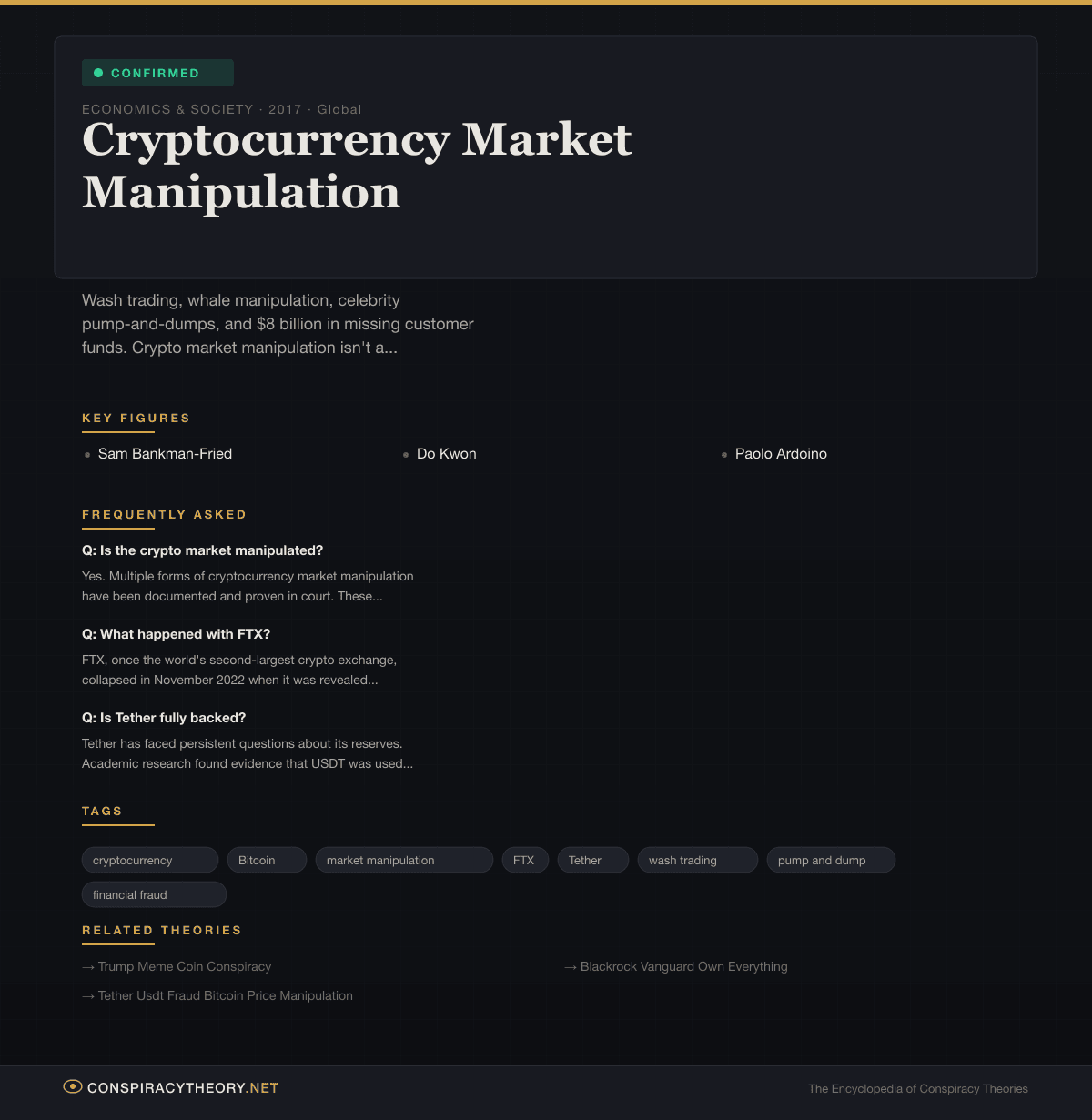 CONFIRMED

ECONOMICS & SOCIETY · 2017 · Global

Cryptocurrency Market Manipulation

Wash trading, whale manipulation, celebrity pump-and-dumps, and $8 billion in missing customer funds. Crypto market manipulation isn't a...

KEY FIGURES

Sam Bankman-Fried

Do Kwon

Paolo Ardoino

FREQUENTLY ASKED

Q: Is the crypto market manipulated?

Yes. Multiple forms of cryptocurrency market manipulation have been documented and proven in court. These...

Q: What happened with FTX?

FTX, once the world's second-largest crypto exchange, collapsed in November 2022 when it was revealed...

Q: Is Tether fully backed?

Tether has faced persistent questions about its reserves. Academic research found evidence that USDT was used...

TAGS

cryptocurrency
Bitcoin
market manipulation
FTX
Tether
wash trading
pump and dump
financial fraud

RELATED THEORIES

→ Trump Meme Coin Conspiracy

→ Blackrock Vanguard Own Everything

→ Tether Usdt Fraud Bitcoin Price Manipulation

CONSPIRACYTHEORY.NET

The Encyclopedia of Conspiracy Theories