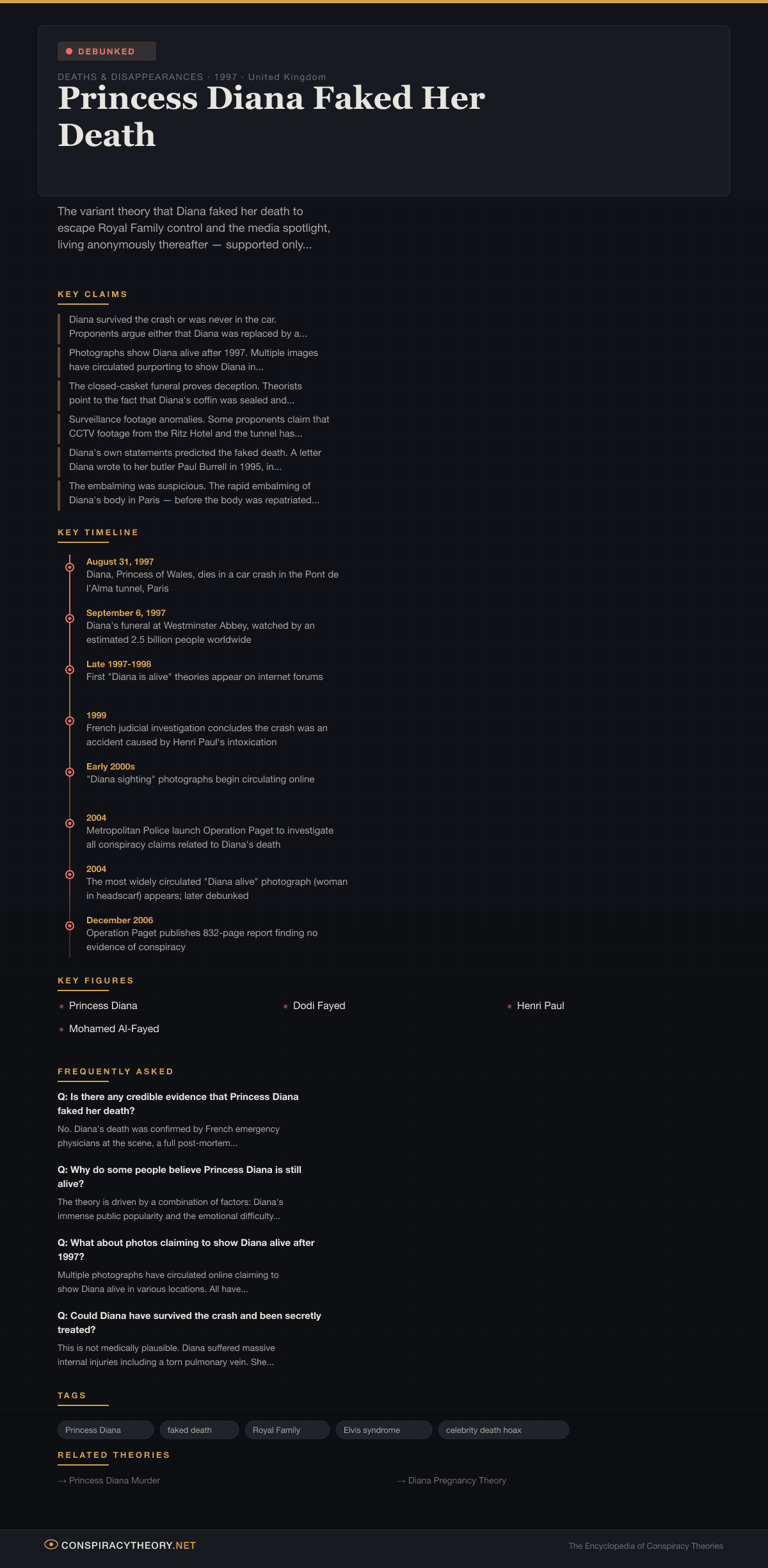 DEBUNKED

DEATHS & DISAPPEARANCES · 1997 · United Kingdom

Princess Diana Faked Her Death

The variant theory that Diana faked her death to escape Royal Family control and the media spotlight, living anonymously thereafter — supported only...

KEY CLAIMS

Diana survived the crash or was never in the car. Proponents argue either that Diana was replaced by a...

Photographs show Diana alive after 1997. Multiple images have circulated purporting to show Diana in...

The closed-casket funeral proves deception. Theorists point to the fact that Diana's coffin was sealed and...

Surveillance footage anomalies. Some proponents claim that CCTV footage from the Ritz Hotel and the tunnel has...

Diana's own statements predicted the faked death. A letter Diana wrote to her butler Paul Burrell in 1995, in...

The embalming was suspicious. The rapid embalming of Diana's body in Paris — before the body was repatriated...

KEY TIMELINE

August 31, 1997
Diana, Princess of Wales, dies in a car crash in the Pont de l'Alma tunnel, Paris

September 6, 1997
Diana's funeral at Westminster Abbey, watched by an estimated 2.5 billion people worldwide

Late 1997-1998
First "Diana is alive" theories appear on internet forums

1999
French judicial investigation concludes the crash was an accident caused by Henri Paul's intoxication

Early 2000s
"Diana sighting" photographs begin circulating online

2004
Metropolitan Police launch Operation Paget to investigate all conspiracy claims related to Diana's death

2004
The most widely circulated "Diana alive" photograph (woman in headscarf) appears; later debunked

December 2006
Operation Paget publishes 832-page report finding no evidence of conspiracy

KEY FIGURES

Princess Diana
Dodi Fayed
Henri Paul
Mohamed Al-Fayed

FREQUENTLY ASKED

Q: Is there any credible evidence that Princess Diana faked her death?
No. Diana's death was confirmed by French emergency physicians at the scene, a full post-mortem...

Q: Why do some people believe Princess Diana is still alive?
The theory is driven by a combination of factors: Diana's immense public popularity and the emotional difficulty...

Q: What about photos claiming to show Diana alive after 1997?
Multiple photographs have circulated online claiming to show Diana alive in various locations. All have...

Q: Could Diana have survived the crash and been secretly treated?
This is not medically plausible. Diana suffered massive internal injuries including a torn pulmonary vein. She...

TAGS

Princess Diana
faked death
Royal Family
Elvis syndrome
celebrity death hoax

RELATED THEORIES

→ Princess Diana Murder
→ Diana Pregnancy Theory

CONSPIRACYTHEORY.NET
The Encyclopedia of Conspiracy Theories