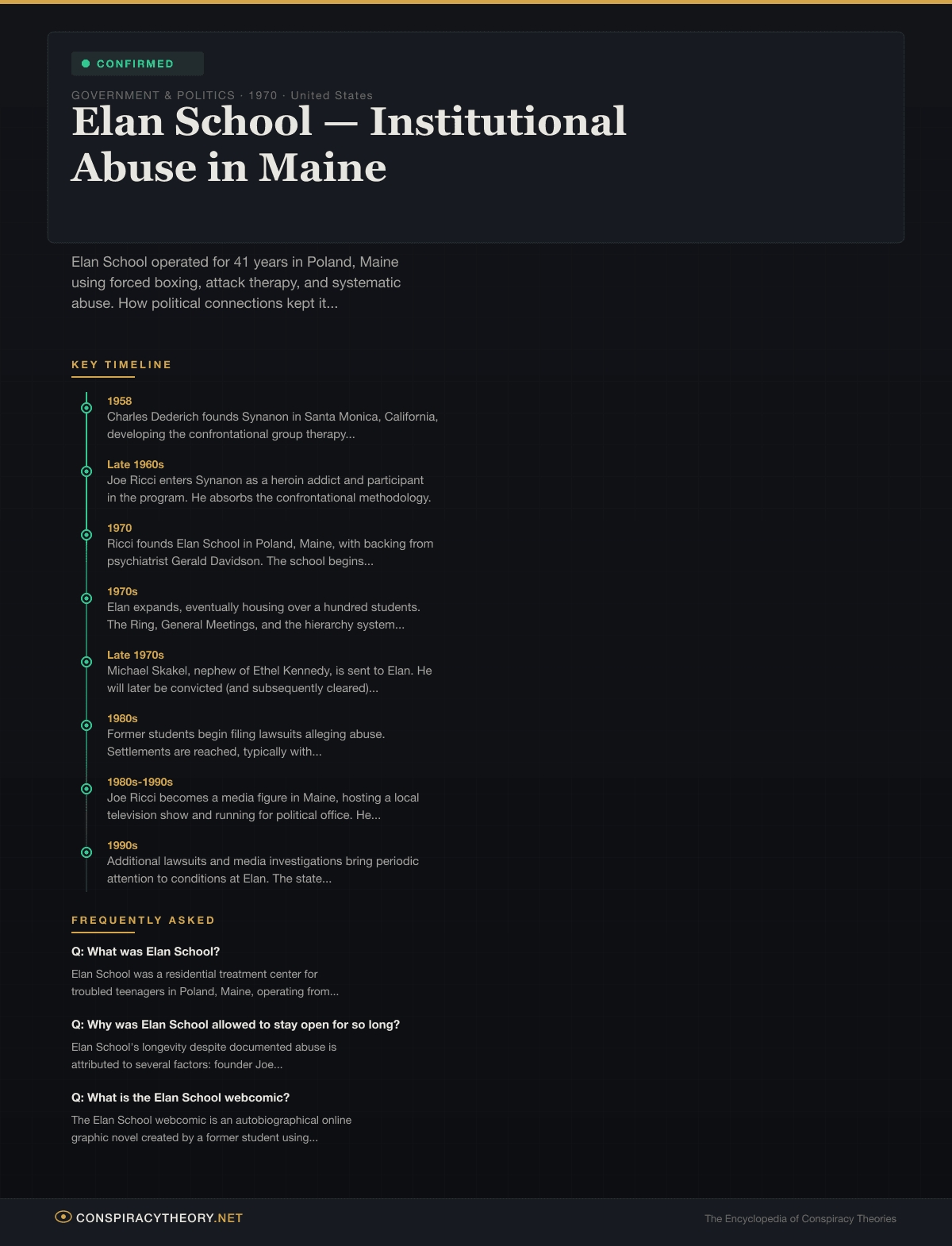 CONFIRMED

GOVERNMENT & POLITICS · 1970 · United States

Elan School — Institutional Abuse in Maine

Elan School operated for 41 years in Poland, Maine using forced boxing, attack therapy, and systematic abuse. How political connections kept it...

KEY TIMELINE

1958
Charles Dederich founds Synanon in Santa Monica, California, developing the confrontational group therapy...

Late 1960s
Joe Ricci enters Synanon as a heroin addict and participant in the program. He absorbs the confrontational methodology.

1970
Ricci founds Elan School in Poland, Maine, with backing from psychiatrist Gerald Davidson. The school begins...

1970s
Elan expands, eventually housing over a hundred students. The Ring, General Meetings, and the hierarchy system...

Late 1970s
Michael Skakel, nephew of Ethel Kennedy, is sent to Elan. He will later be convicted (and subsequently cleared)...

1980s
Former students begin filing lawsuits alleging abuse. Settlements are reached, typically with...

1980s-1990s
Joe Ricci becomes a media figure in Maine, hosting a local television show and running for political office. He...

1990s
Additional lawsuits and media investigations bring periodic attention to conditions at Elan. The state...

FREQUENTLY ASKED

Q: What was Elan School?
Elan School was a residential treatment center for troubled teenagers in Poland, Maine, operating from...

Q: Why was Elan School allowed to stay open for so long?
Elan School's longevity despite documented abuse is attributed to several factors: founder Joe...

Q: What is the Elan School webcomic?
The Elan School webcomic is an autobiographical online graphic novel created by a former student using...

CONSPIRACYTHEORY.NET

The Encyclopedia of Conspiracy Theories