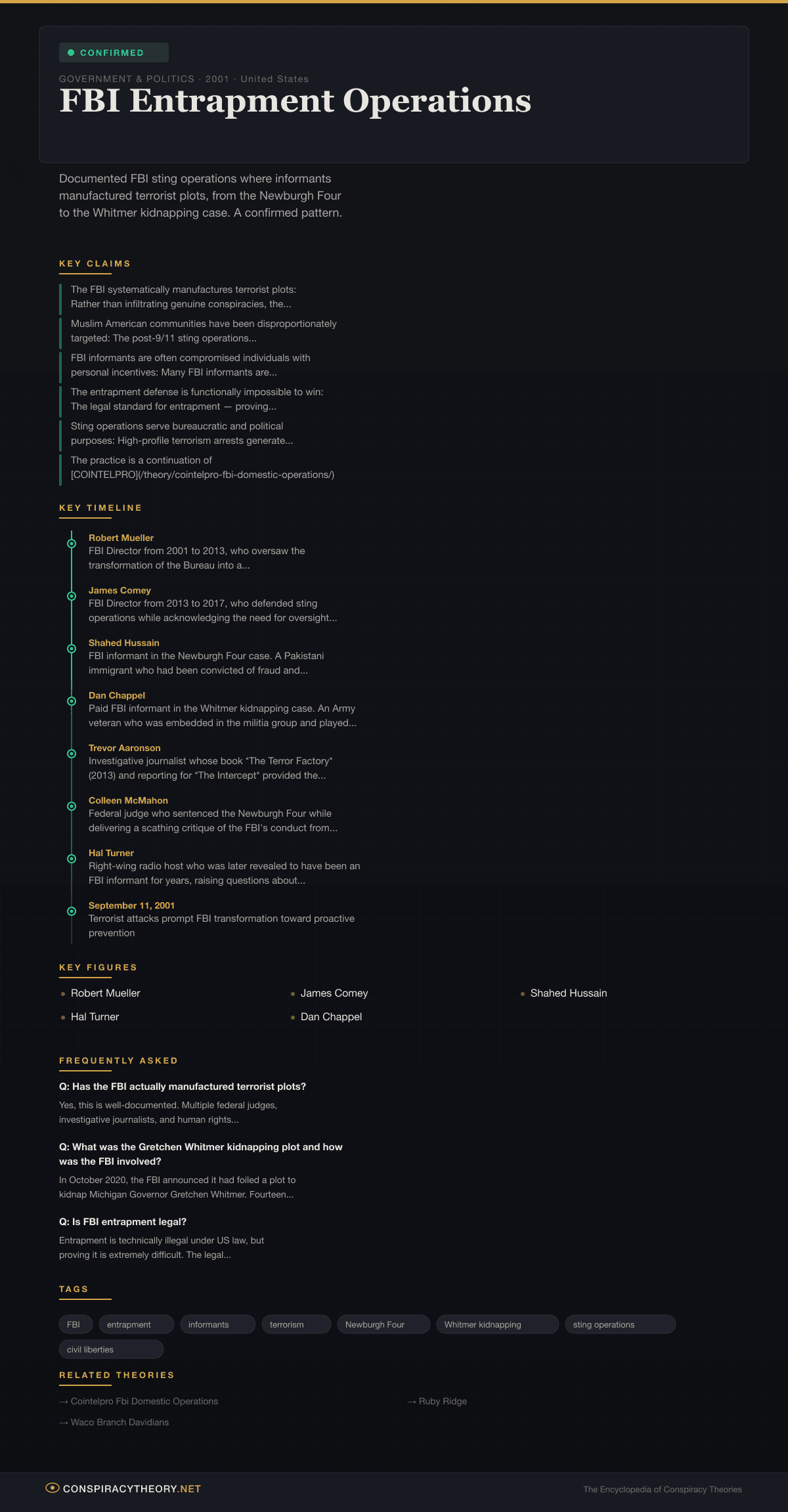 CONFIRMED

GOVERNMENT & POLITICS · 2001 · United States

FBI Entrapment Operations

Documented FBI sting operations where informants manufactured terrorist plots, from the Newburgh Four to the Whitmer kidnapping case. A confirmed pattern.

KEY CLAIMS

The FBI systematically manufactures terrorist plots: Rather than infiltrating genuine conspiracies, the...

Muslim American communities have been disproportionately targeted: The post-9/11 sting operations...

FBI informants are often compromised individuals with personal incentives: Many FBI informants are...

The entrapment defense is functionally impossible to win: The legal standard for entrapment — proving...

Sting operations serve bureaucratic and political purposes: High-profile terrorism arrests generate...

The practice is a continuation of [COINTELPRO](/theory/cointelpro-fbi-domestic-operations/)

KEY TIMELINE

Robert Mueller
FBI Director from 2001 to 2013, who oversaw the transformation of the Bureau into a...

James Comey
FBI Director from 2013 to 2017, who defended sting operations while acknowledging the need for oversight...

Shahed Hussain
FBI informant in the Newburgh Four case. A Pakistani immigrant who had been convicted of fraud and...

Dan Chappel
Paid FBI informant in the Whitmer kidnapping case. An Army veteran who was embedded in the militia group and played...

Trevor Aaronson
Investigative journalist whose book *The Terror Factory* (2013) and reporting for *The Intercept* provided the...

Colleen McMahon
Federal judge who sentenced the Newburgh Four while delivering a scathing critique of the FBI's conduct from...

Hal Turner
Right-wing radio host who was later revealed to have been an FBI informant for years, raising questions about...

September 11, 2001
Terrorist attacks prompt FBI transformation toward proactive prevention

KEY FIGURES

Robert Mueller
James Comey
Shahed Hussain
Hal Turner
Dan Chappel

FREQUENTLY ASKED

Q: Has the FBI actually manufactured terrorist plots?
Yes, this is well-documented. Multiple federal judges, investigative journalists, and human rights...

Q: What was the Gretchen Whitmer kidnapping plot and how was the FBI involved?
In October 2020, the FBI announced it had foiled a plot to kidnap Michigan Governor Gretchen Whitmer. Fourteen...

Q: Is FBI entrapment legal?
Entrapment is technically illegal under US law, but proving it is extremely difficult. The legal...

TAGS

FBI entrapment informants terrorism Newburgh Four Whitmer kidnapping sting operations civil liberties

RELATED THEORIES

→ Cointelpro Fbi Domestic Operations
→ Ruby Ridge
→ Waco Branch Davidians

CONSPIRACYTHEORY.NET
The Encyclopedia of Conspiracy Theories