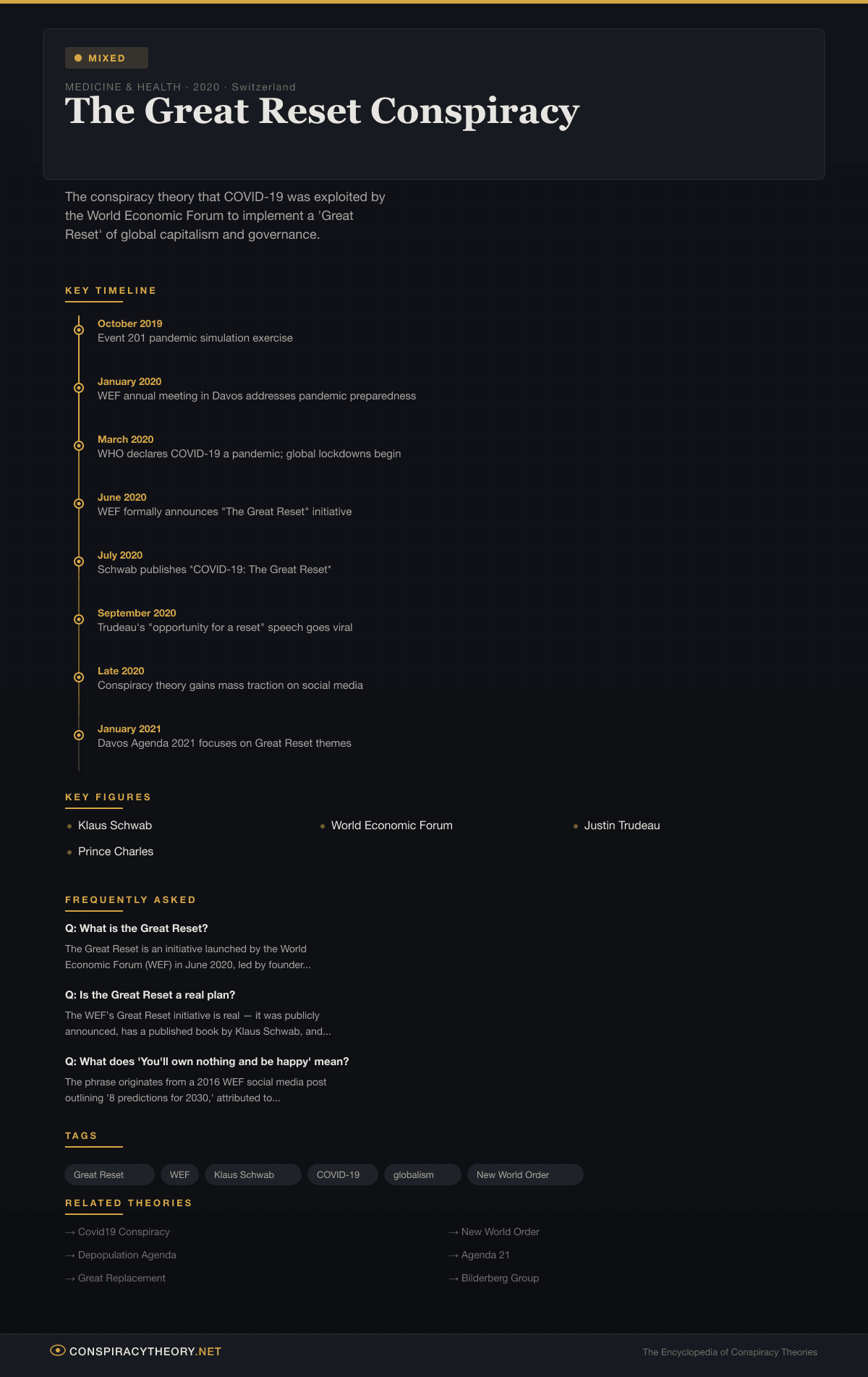 MIXED

MEDICINE & HEALTH · 2020 · Switzerland

The Great Reset Conspiracy

The conspiracy theory that COVID-19 was exploited by the World Economic Forum to implement a 'Great Reset' of global capitalism and governance.

KEY TIMELINE

October 2019
Event 201 pandemic simulation exercise

January 2020
WEF annual meeting in Davos addresses pandemic preparedness

March 2020
WHO declares COVID-19 a pandemic; global lockdowns begin

June 2020
WEF formally announces "The Great Reset" initiative

July 2020
Schwab publishes "COVID-19: The Great Reset"

September 2020
Trudeau's "opportunity for a reset" speech goes viral

Late 2020
Conspiracy theory gains mass traction on social media

January 2021
Davos Agenda 2021 focuses on Great Reset themes

KEY FIGURES

Klaus Schwab
World Economic Forum
Justin Trudeau
Prince Charles

FREQUENTLY ASKED

Q: What is the Great Reset?
The Great Reset is an initiative launched by the World Economic Forum (WEF) in June 2020, led by founder...

Q: Is the Great Reset a real plan?
The WEF's Great Reset initiative is real — it was publicly announced, has a published book by Klaus Schwab, and...

Q: What does 'You'll own nothing and be happy' mean?
The phrase originates from a 2016 WEF social media post outlining '8 predictions for 2030,' attributed to...

TAGS

Great Reset
WEF
Klaus Schwab
COVID-19
globalism
New World Order

RELATED THEORIES

→ Covid19 Conspiracy
→ Depopulation Agenda
→ Great Replacement
→ New World Order
→ Agenda 21
→ Bilderberg Group

CONSPIRACYTHEORY.NET

The Encyclopedia of Conspiracy Theories