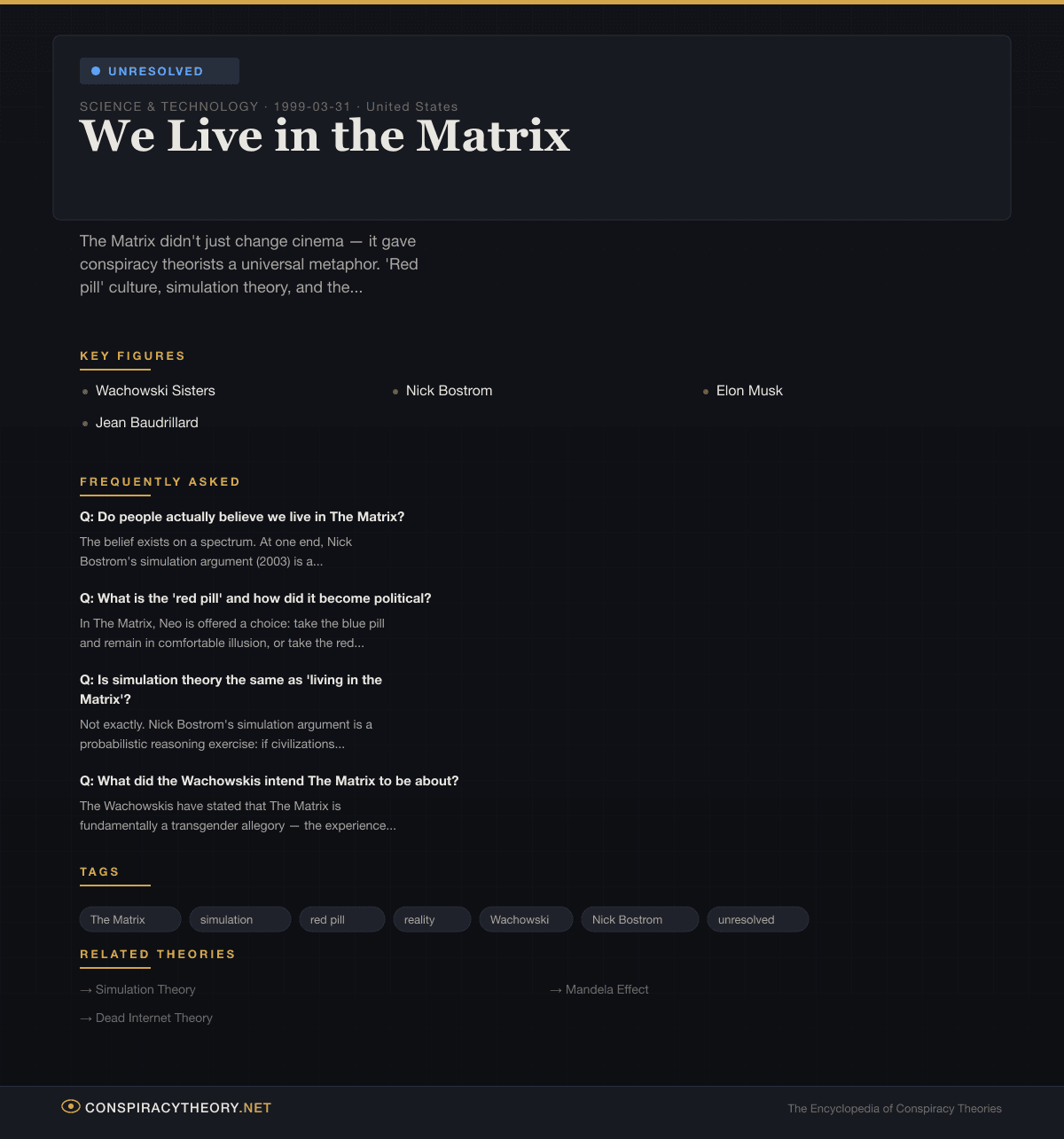 UNRESOLVED

SCIENCE & TECHNOLOGY · 1999-03-31 · United States

We Live in the Matrix

The Matrix didn't just change cinema — it gave conspiracy theorists a universal metaphor. 'Red pill' culture, simulation theory, and the...

KEY FIGURES

Wachowski Sisters
Nick Bostrom
Elon Musk
Jean Baudrillard

FREQUENTLY ASKED

Q: Do people actually believe we live in The Matrix?
The belief exists on a spectrum. At one end, Nick Bostrom's simulation argument (2003) is a...

Q: What is the 'red pill' and how did it become political?
In The Matrix, Neo is offered a choice: take the blue pill and remain in comfortable illusion, or take the red...

Q: Is simulation theory the same as 'living in the Matrix'?
Not exactly. Nick Bostrom's simulation argument is a probabilistic reasoning exercise: if civilizations...

Q: What did the Wachowskis intend The Matrix to be about?
The Wachowskis have stated that The Matrix is fundamentally a transgender allegory — the experience...

TAGS

The Matrix
simulation
red pill
reality
Wachowski
Nick Bostrom
unresolved

RELATED THEORIES

→ Simulation Theory
→ Mandela Effect
→ Dead Internet Theory

CONSPIRACYTHEORY.NET

The Encyclopedia of Conspiracy Theories