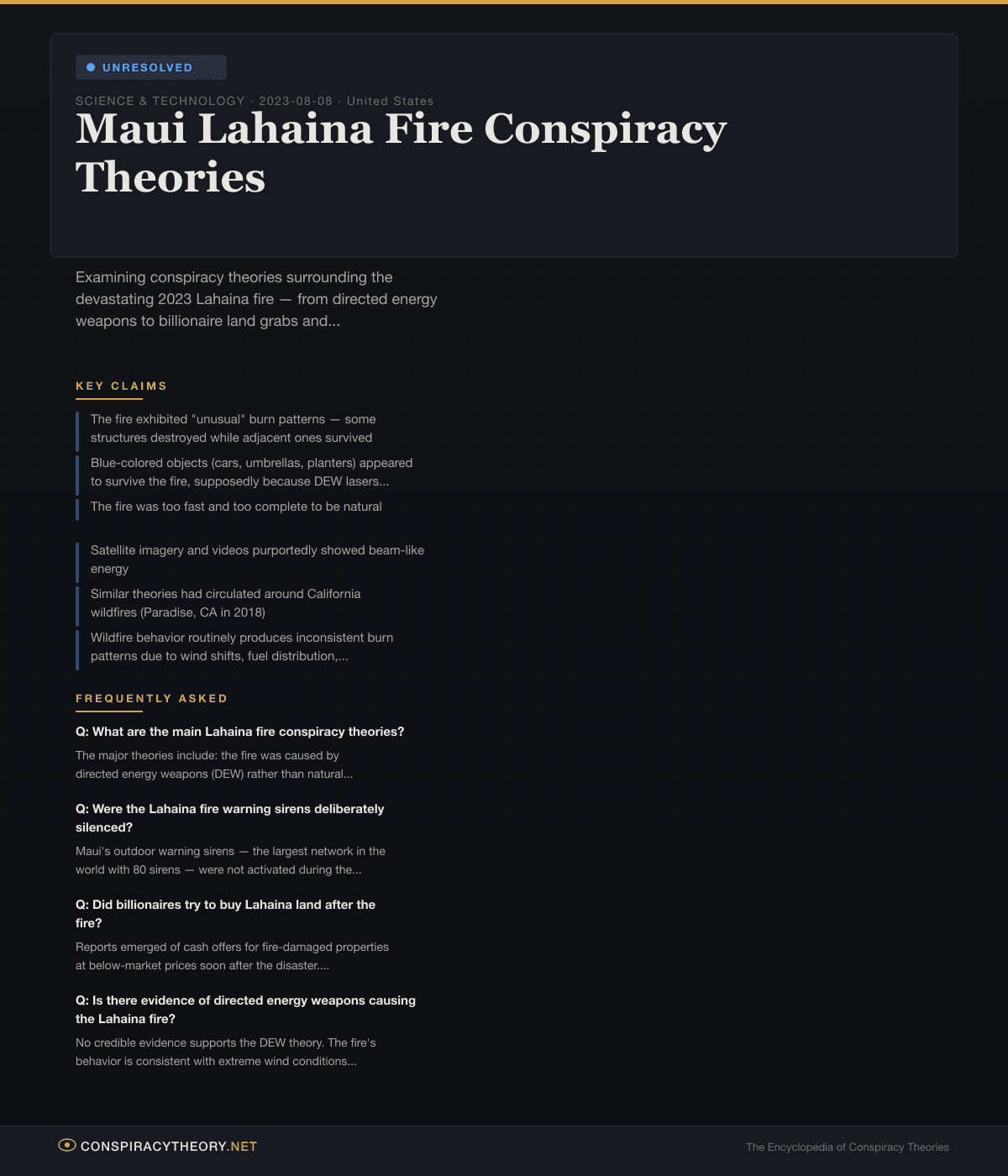 UNRESOLVED

SCIENCE & TECHNOLOGY · 2023-08-08 · United States

Maui Lahaina Fire Conspiracy Theories

Examining conspiracy theories surrounding the devastating 2023 Lahaina fire — from directed energy weapons to billionaire land grabs and...

KEY CLAIMS

The fire exhibited "unusual" burn patterns — some structures destroyed while adjacent ones survived

Blue-colored objects (cars, umbrellas, planters) appeared to survive the fire, supposedly because DEW lasers...

The fire was too fast and too complete to be natural

Satellite imagery and videos purportedly showed beam-like energy

Similar theories had circulated around California wildfires (Paradise, CA in 2018)

Wildfire behavior routinely produces inconsistent burn patterns due to wind shifts, fuel distribution,...

FREQUENTLY ASKED

Q: What are the main Lahaina fire conspiracy theories?

The major theories include: the fire was caused by directed energy weapons (DEW) rather than natural...

Q: Were the Lahaina fire warning sirens deliberately silenced?

Maui's outdoor warning sirens — the largest network in the world with 80 sirens — were not activated during the...

Q: Did billionaires try to buy Lahaina land after the fire?

Reports emerged of cash offers for fire-damaged properties at below-market prices soon after the disaster....

Q: Is there evidence of directed energy weapons causing the Lahaina fire?

No credible evidence supports the DEW theory. The fire's behavior is consistent with extreme wind conditions...

CONSPIRACYTHEORY.NET

The Encyclopedia of Conspiracy Theories