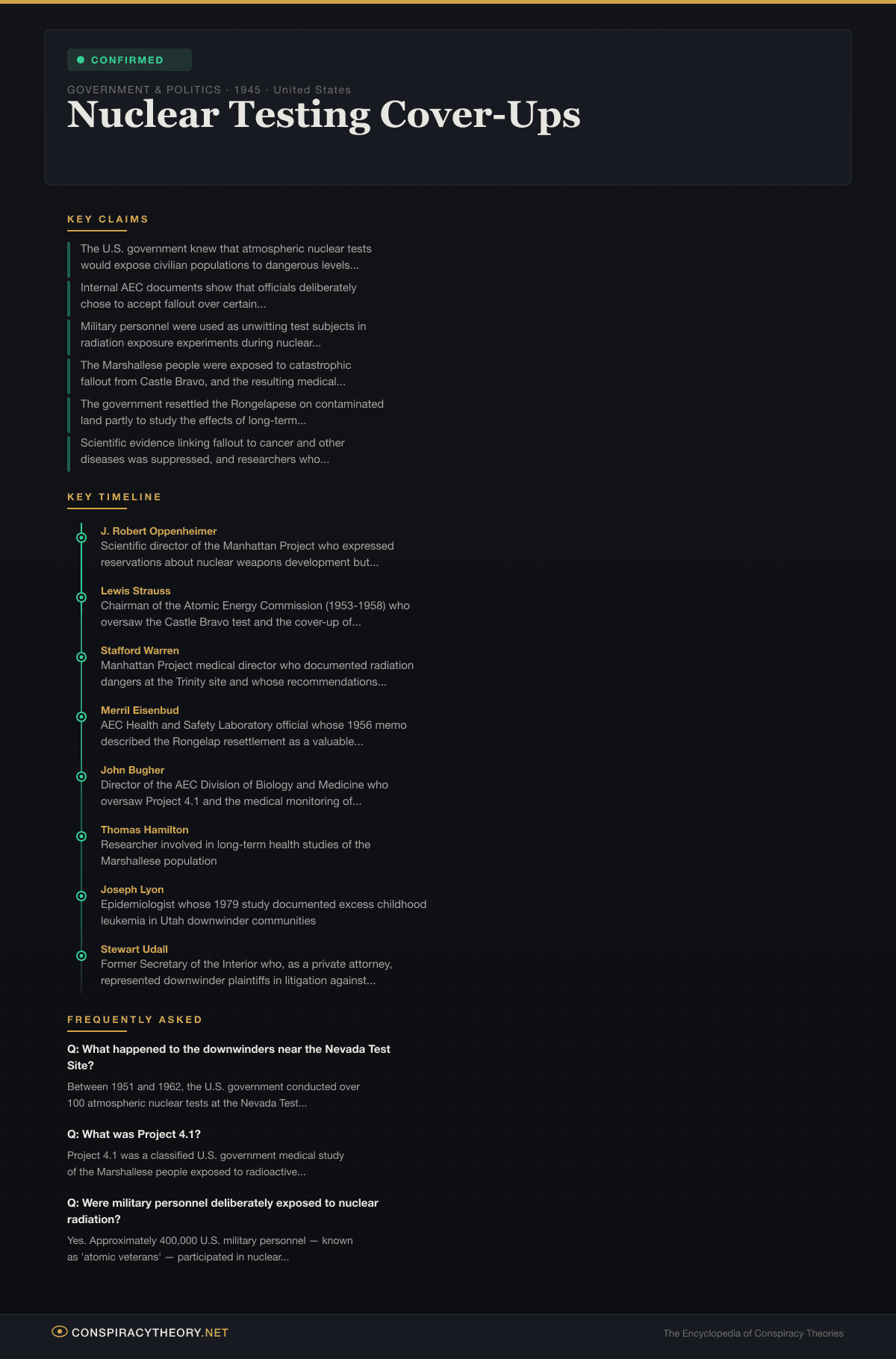 CONFIRMED

GOVERNMENT & POLITICS · 1945 · United States

Nuclear Testing Cover-Ups

KEY CLAIMS

The U.S. government knew that atmospheric nuclear tests would expose civilian populations to dangerous levels...

Internal AEC documents show that officials deliberately chose to accept fallout over certain...

Military personnel were used as unwitting test subjects in radiation exposure experiments during nuclear...

The Marshallese people were exposed to catastrophic fallout from Castle Bravo, and the resulting medical...

The government resettled the Rongelapese on contaminated land partly to study the effects of long-term...

Scientific evidence linking fallout to cancer and other diseases was suppressed, and researchers who...

KEY TIMELINE

J. Robert Oppenheimer
Scientific director of the Manhattan Project who expressed reservations about nuclear weapons development but...

Lewis Strauss
Chairman of the Atomic Energy Commission (1953-1958) who oversaw the Castle Bravo test and the cover-up of...

Stafford Warren
Manhattan Project medical director who documented radiation dangers at the Trinity site and whose recommendations...

Merril Eisenbud
AEC Health and Safety Laboratory official whose 1956 memo described the Rongelap resettlement as a valuable...

John Bugher
Director of the AEC Division of Biology and Medicine who oversaw Project 4.1 and the medical monitoring of...

Thomas Hamilton
Researcher involved in long-term health studies of the Marshallese population

Joseph Lyon
Epidemiologist whose 1979 study documented excess childhood leukemia in Utah downwinder communities

Stewart Udall
Former Secretary of the Interior who, as a private attorney, represented downwinder plaintiffs in litigation against...

FREQUENTLY ASKED

Q: What happened to the downwinders near the Nevada Test Site?

Between 1951 and 1962, the U.S. government conducted over 100 atmospheric nuclear tests at the Nevada Test...

Q: What was Project 4.1?

Project 4.1 was a classified U.S. government medical study of the Marshallese people exposed to radioactive...

Q: Were military personnel deliberately exposed to nuclear radiation?

Yes. Approximately 400,000 U.S. military personnel — known as 'atomic veterans' — participated in nuclear...

CONSPIRACYTHEORY.NET

The Encyclopedia of Conspiracy Theories