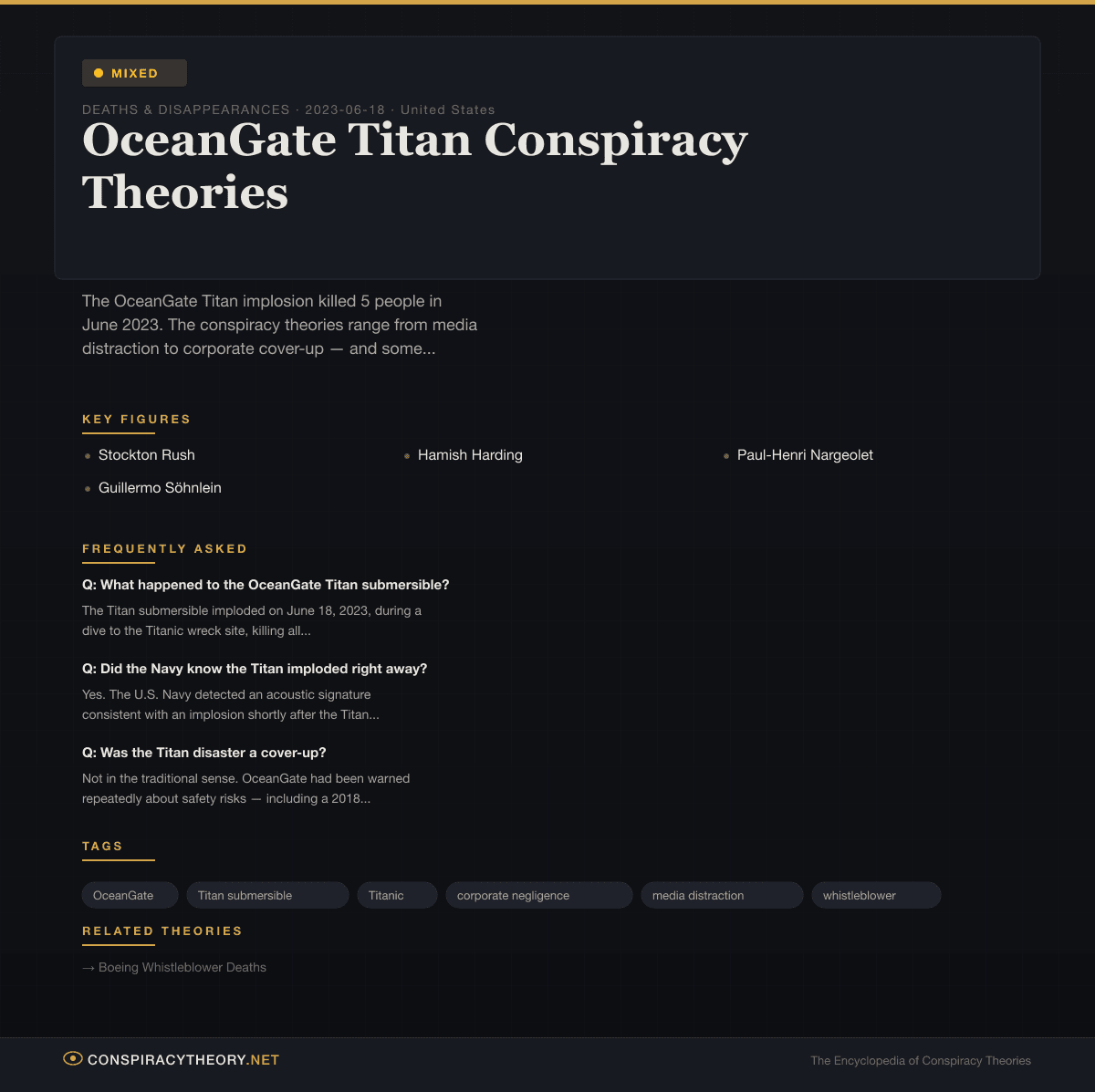 MIXED

DEATHS & DISAPPEARANCES · 2023-06-18 · United States

OceanGate Titan Conspiracy Theories

The OceanGate Titan implosion killed 5 people in June 2023. The conspiracy theories range from media distraction to corporate cover-up — and some...

KEY FIGURES

Stockton Rush

Hamish Harding

Paul-Henri Nargeolet

Guillermo Söhnlein

FREQUENTLY ASKED

Q: What happened to the OceanGate Titan submersible?

The Titan submersible imploded on June 18, 2023, during a dive to the Titanic wreck site, killing all...

Q: Did the Navy know the Titan imploded right away?

Yes. The U.S. Navy detected an acoustic signature consistent with an implosion shortly after the Titan...

Q: Was the Titan disaster a cover-up?

Not in the traditional sense. OceanGate had been warned repeatedly about safety risks — including a 2018...

TAGS

OceanGate

Titan submersible

Titanic

corporate negligence

media distraction

whistleblower

RELATED THEORIES

→ Boeing Whistleblower Deaths

CONSPIRACYTHEORY.NET

The Encyclopedia of Conspiracy Theories