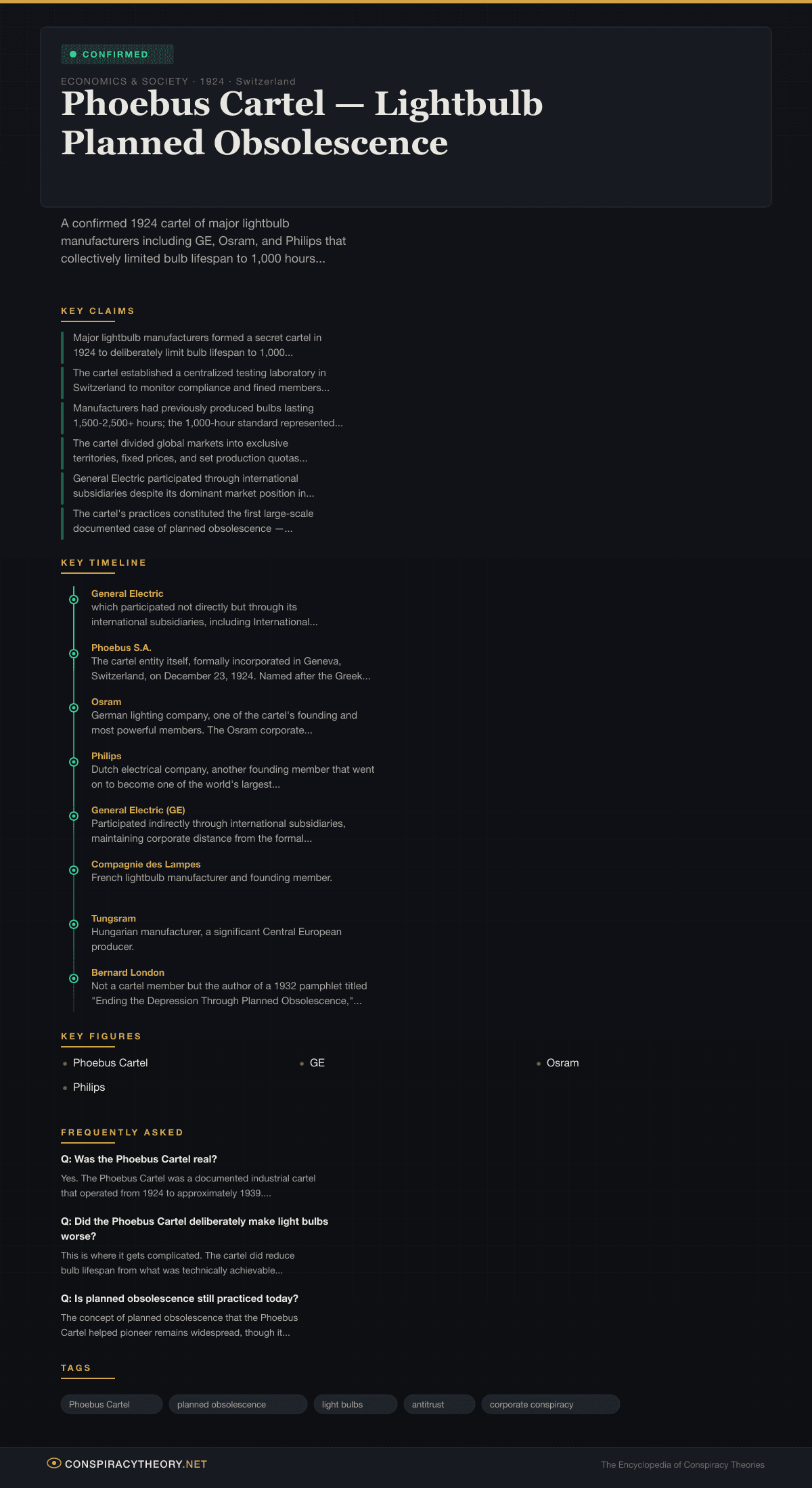 CONFIRMED

ECONOMICS & SOCIETY · 1924 · Switzerland

Phoebus Cartel — Lightbulb Planned Obsolescence

A confirmed 1924 cartel of major lightbulb manufacturers including GE, Osram, and Philips that collectively limited bulb lifespan to 1,000 hours...

KEY CLAIMS

Major lightbulb manufacturers formed a secret cartel in 1924 to deliberately limit bulb lifespan to 1,000...

The cartel established a centralized testing laboratory in Switzerland to monitor compliance and fined members...

Manufacturers had previously produced bulbs lasting 1,500-2,500+ hours; the 1,000-hour standard represented...

The cartel divided global markets into exclusive territories, fixed prices, and set production quotas...

General Electric participated through international subsidiaries despite its dominant market position in...

The cartel's practices constituted the first large-scale documented case of planned obsolescence —...

KEY TIMELINE

General Electric
which participated not directly but through its international subsidiaries, including International...

Phoebus S.A.
The cartel entity itself, formally incorporated in Geneva, Switzerland, on December 23, 1924. Named after the Greek...

Osram
German lighting company, one of the cartel's founding and most powerful members. The Osram corporate...

Philips
Dutch electrical company, another founding member that went on to become one of the world's largest...

General Electric (GE)
Participated indirectly through international subsidiaries, maintaining corporate distance from the formal...

Compagnie des Lampes
French lightbulb manufacturer and founding member.

Tungsram
Hungarian manufacturer, a significant Central European producer.

Bernard London
Not a cartel member but the author of a 1932 pamphlet titled "Ending the Depression Through Planned Obsolescence,"...

KEY FIGURES

Phoebus Cartel
GE
Osram
Philips

FREQUENTLY ASKED

Q: Was the Phoebus Cartel real?
Yes. The Phoebus Cartel was a documented industrial cartel that operated from 1924 to approximately 1939....

Q: Did the Phoebus Cartel deliberately make light bulbs worse?
This is where it gets complicated. The cartel did reduce bulb lifespan from what was technically achievable...

Q: Is planned obsolescence still practiced today?
The concept of planned obsolescence that the Phoebus Cartel helped pioneer remains widespread, though it...

TAGS

Phoebus Cartel
planned obsolescence
light bulbs
antitrust
corporate conspiracy

CONSPIRACYTHEORY.NET

The Encyclopedia of Conspiracy Theories