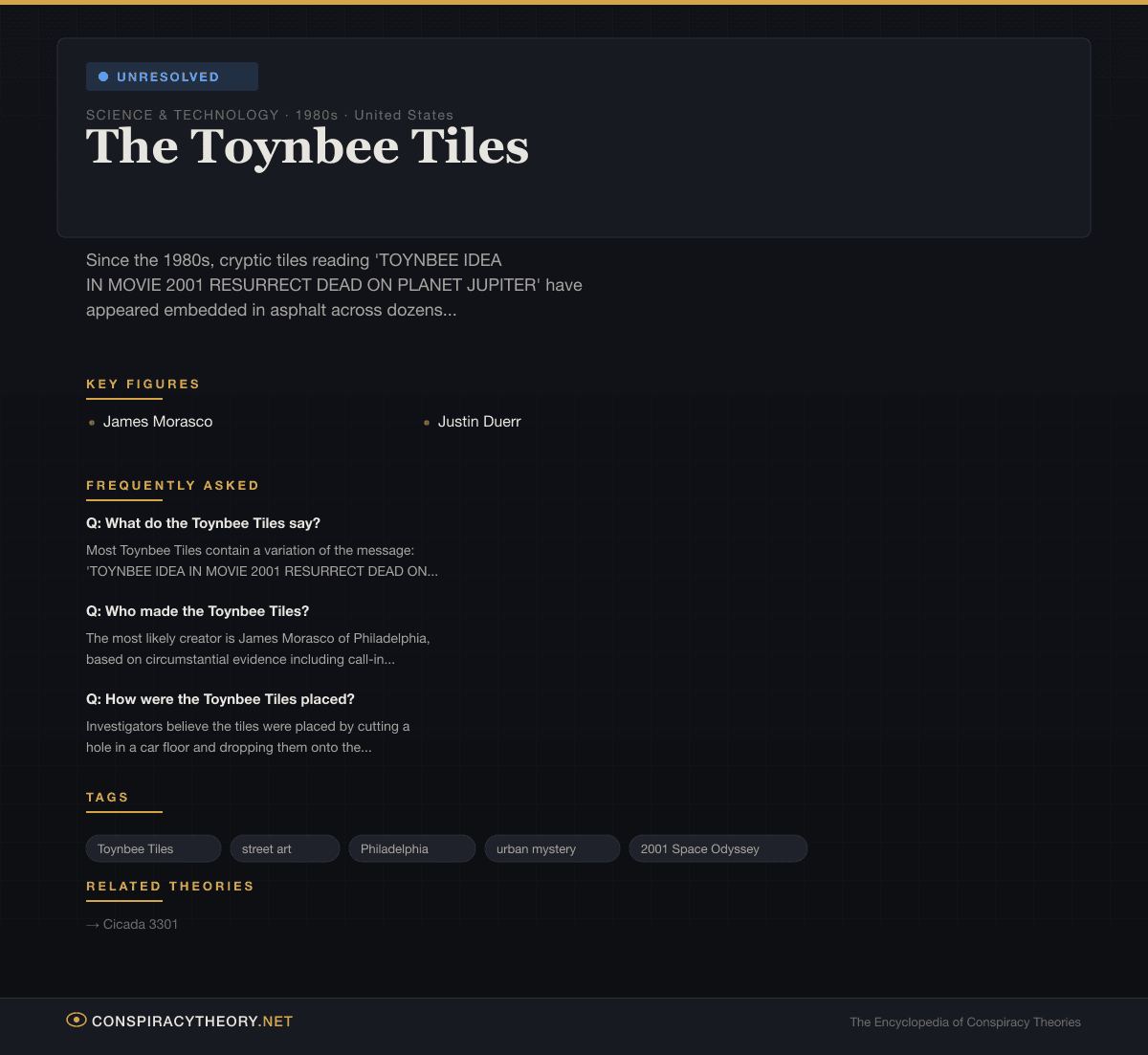 UNRESOLVED

SCIENCE & TECHNOLOGY · 1980s · United States

The Toynbee Tiles

Since the 1980s, cryptic tiles reading 'TOYNBEE IDEA IN MOVIE 2001 RESURRECT DEAD ON PLANET JUPITER' have appeared embedded in asphalt across dozens...

KEY FIGURES

James Morasco

Justin Duerr

FREQUENTLY ASKED

Q: What do the Toynbee Tiles say?

Most Toynbee Tiles contain a variation of the message: 'TOYNBEE IDEA IN MOVIE 2001 RESURRECT DEAD ON...

Q: Who made the Toynbee Tiles?

The most likely creator is James Morasco of Philadelphia, based on circumstantial evidence including call-in...

Q: How were the Toynbee Tiles placed?

Investigators believe the tiles were placed by cutting a hole in a car floor and dropping them onto the...

TAGS

Toynbee Tiles

street art

Philadelphia

urban mystery

2001 Space Odyssey

RELATED THEORIES

→ Cicada 3301

CONSPIRACYTHEORY.NET

The Encyclopedia of Conspiracy Theories