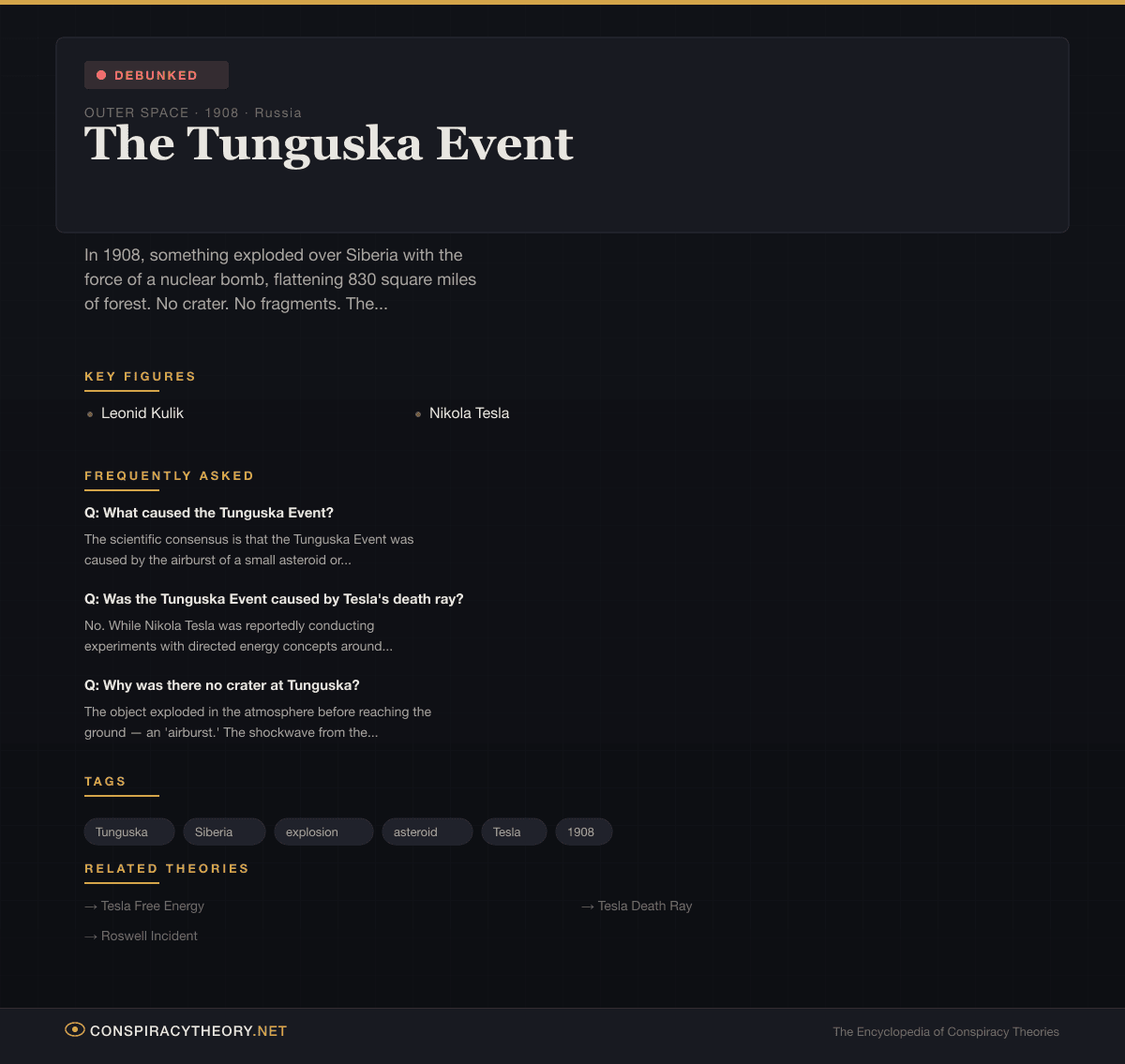 DEBUNKED

OUTER SPACE · 1908 · Russia

The Tunguska Event

In 1908, something exploded over Siberia with the force of a nuclear bomb, flattening 830 square miles of forest. No crater. No fragments. The...

KEY FIGURES

Leonid Kulik

Nikola Tesla

FREQUENTLY ASKED

Q: What caused the Tunguska Event?

The scientific consensus is that the Tunguska Event was caused by the airburst of a small asteroid or...

Q: Was the Tunguska Event caused by Tesla's death ray?

No. While Nikola Tesla was reportedly conducting experiments with directed energy concepts around...

Q: Why was there no crater at Tunguska?

The object exploded in the atmosphere before reaching the ground — an 'airburst.' The shockwave from the...

TAGS

Tunguska

Siberia

explosion

asteroid

Tesla

1908

RELATED THEORIES

→ Tesla Free Energy

→ Tesla Death Ray

→ Roswell Incident

CONSPIRACYTHEORY.NET

The Encyclopedia of Conspiracy Theories