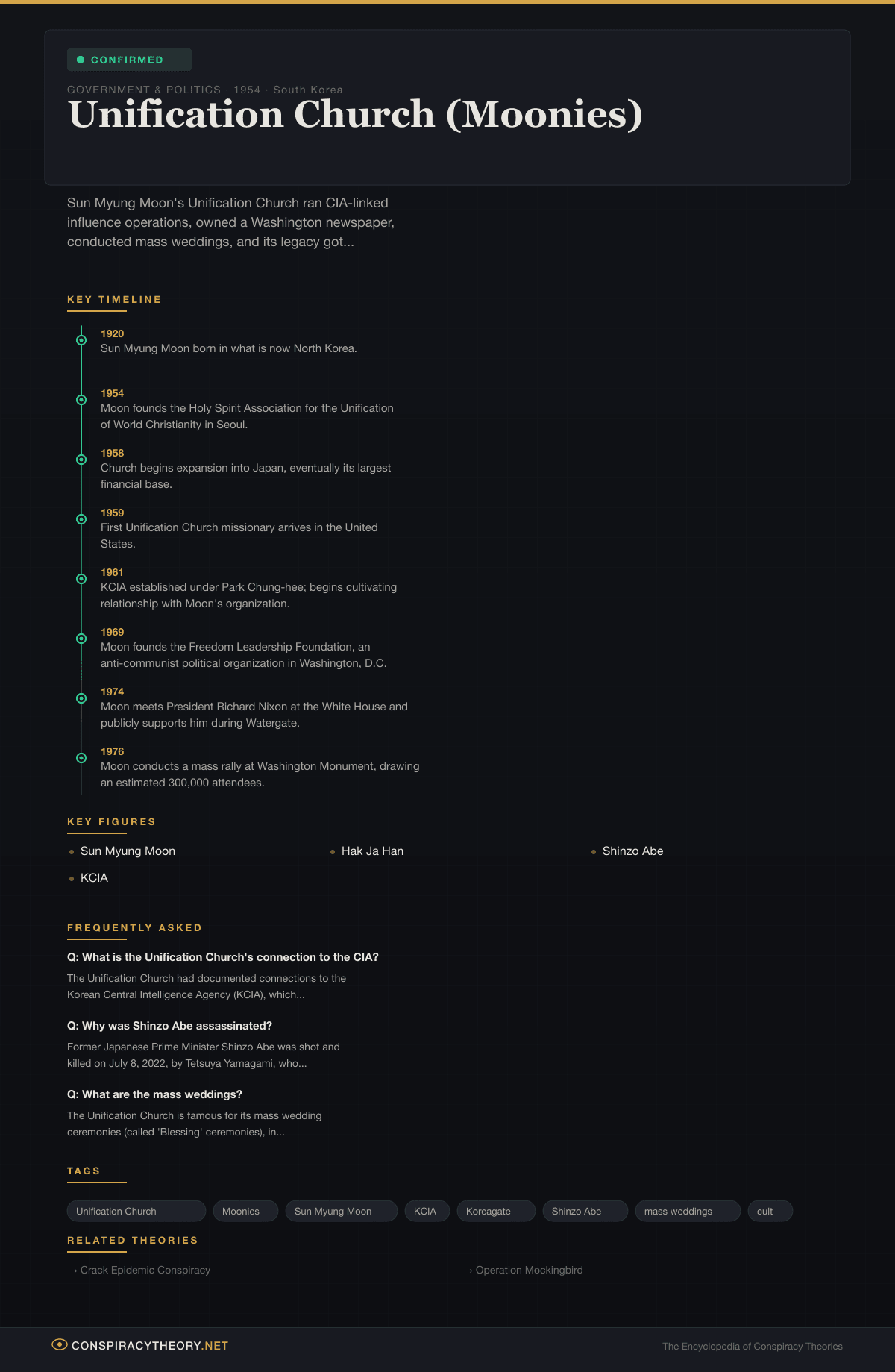 CONFIRMED

GOVERNMENT & POLITICS · 1954 · South Korea

Unification Church (Moonies)

Sun Myung Moon's Unification Church ran CIA-linked influence operations, owned a Washington newspaper, conducted mass weddings, and its legacy got...

KEY TIMELINE

1920
Sun Myung Moon born in what is now North Korea.

1954
Moon founds the Holy Spirit Association for the Unification of World Christianity in Seoul.

1958
Church begins expansion into Japan, eventually its largest financial base.

1959
First Unification Church missionary arrives in the United States.

1961
KCIA established under Park Chung-hee; begins cultivating relationship with Moon's organization.

1969
Moon founds the Freedom Leadership Foundation, an anti-communist political organization in Washington, D.C.

1974
Moon meets President Richard Nixon at the White House and publicly supports him during Watergate.

1976
Moon conducts a mass rally at Washington Monument, drawing an estimated 300,000 attendees.

KEY FIGURES

Sun Myung Moon
Hak Ja Han
Shinzo Abe
KCIA

FREQUENTLY ASKED

Q: What is the Unification Church's connection to the CIA?
The Unification Church had documented connections to the Korean Central Intelligence Agency (KCIA), which...

Q: Why was Shinzo Abe assassinated?
Former Japanese Prime Minister Shinzo Abe was shot and killed on July 8, 2022, by Tetsuya Yamagami, who...

Q: What are the mass weddings?
The Unification Church is famous for its mass wedding ceremonies (called 'Blessing' ceremonies), in...

TAGS

Unification Church
Moonies
Sun Myung Moon
KCIA
Koreagate
Shinzo Abe
mass weddings
cult

RELATED THEORIES

→ Crack Epidemic Conspiracy
→ Operation Mockingbird

CONSPIRACYTHEORY.NET
The Encyclopedia of Conspiracy Theories