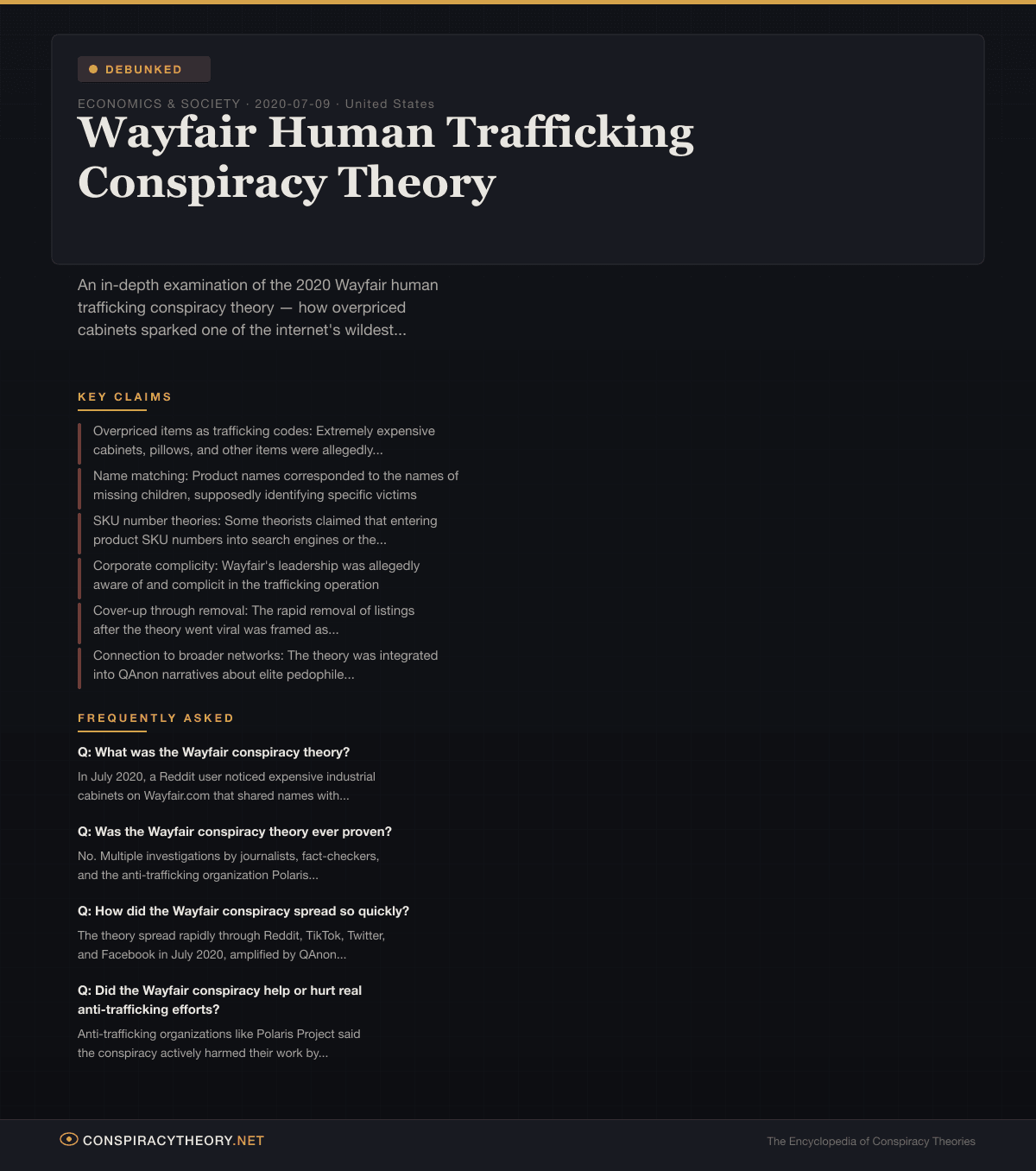 DEBUNKED

ECONOMICS & SOCIETY · 2020-07-09 · United States

Wayfair Human Trafficking Conspiracy Theory

An in-depth examination of the 2020 Wayfair human trafficking conspiracy theory — how overpriced cabinets sparked one of the internet's wildest...

KEY CLAIMS

Overpriced items as trafficking codes: Extremely expensive cabinets, pillows, and other items were allegedly...

Name matching: Product names corresponded to the names of missing children, supposedly identifying specific victims

SKU number theories: Some theorists claimed that entering product SKU numbers into search engines or the...

Corporate complicity: Wayfair's leadership was allegedly aware of and complicit in the trafficking operation

Cover-up through removal: The rapid removal of listings after the theory went viral was framed as...

Connection to broader networks: The theory was integrated into QAnon narratives about elite pedophile...

FREQUENTLY ASKED

Q: What was the Wayfair conspiracy theory?

In July 2020, a Reddit user noticed expensive industrial cabinets on Wayfair.com that shared names with...

Q: Was the Wayfair conspiracy theory ever proven?

No. Multiple investigations by journalists, fact-checkers, and the anti-trafficking organization Polaris...

Q: How did the Wayfair conspiracy spread so quickly?

The theory spread rapidly through Reddit, TikTok, Twitter, and Facebook in July 2020, amplified by QAnon...

Q: Did the Wayfair conspiracy help or hurt real anti-trafficking efforts?

Anti-trafficking organizations like Polaris Project said the conspiracy actively harmed their work by...

CONSPIRACYTHEORY.NET

The Encyclopedia of Conspiracy Theories